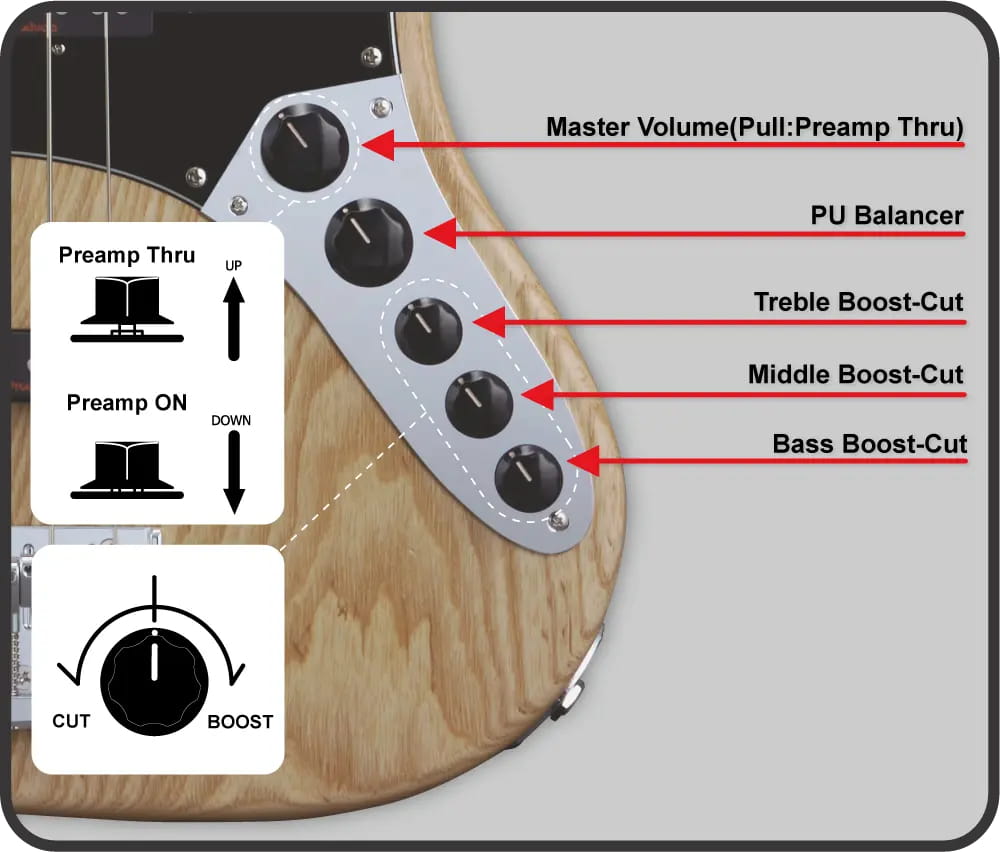 Master Volume(Pull:Preamp Thru)

PU Balancer

Treble Boost-Cut

Middle Boost-Cut

Bass Boost-Cut

Preamp Thru

UP

Preamp ON

DOWN

CUT

BOOST