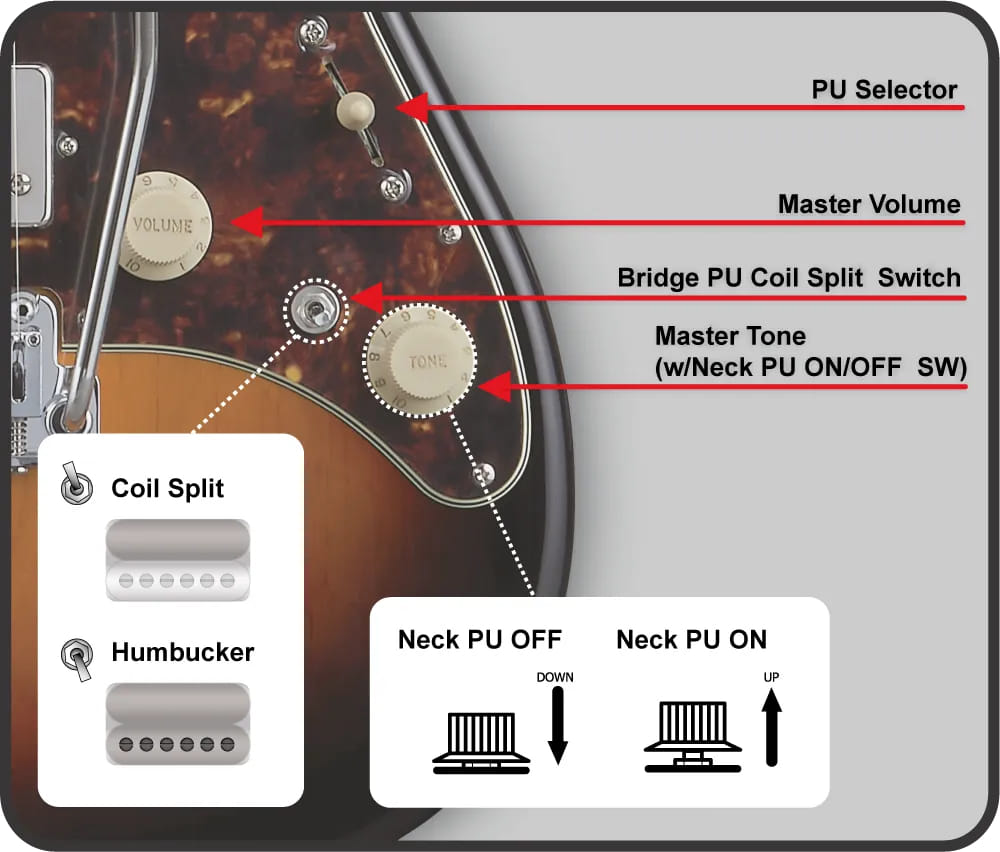 PU Selector

Master Volume

Bridge PU Coil Split Switch

Master Tone
(w/Neck PU ON/OFF SW)

VOLUME

TONE

Coil Split

Humbucker

Neck PU OFF

DOWN

Neck PU ON

UP